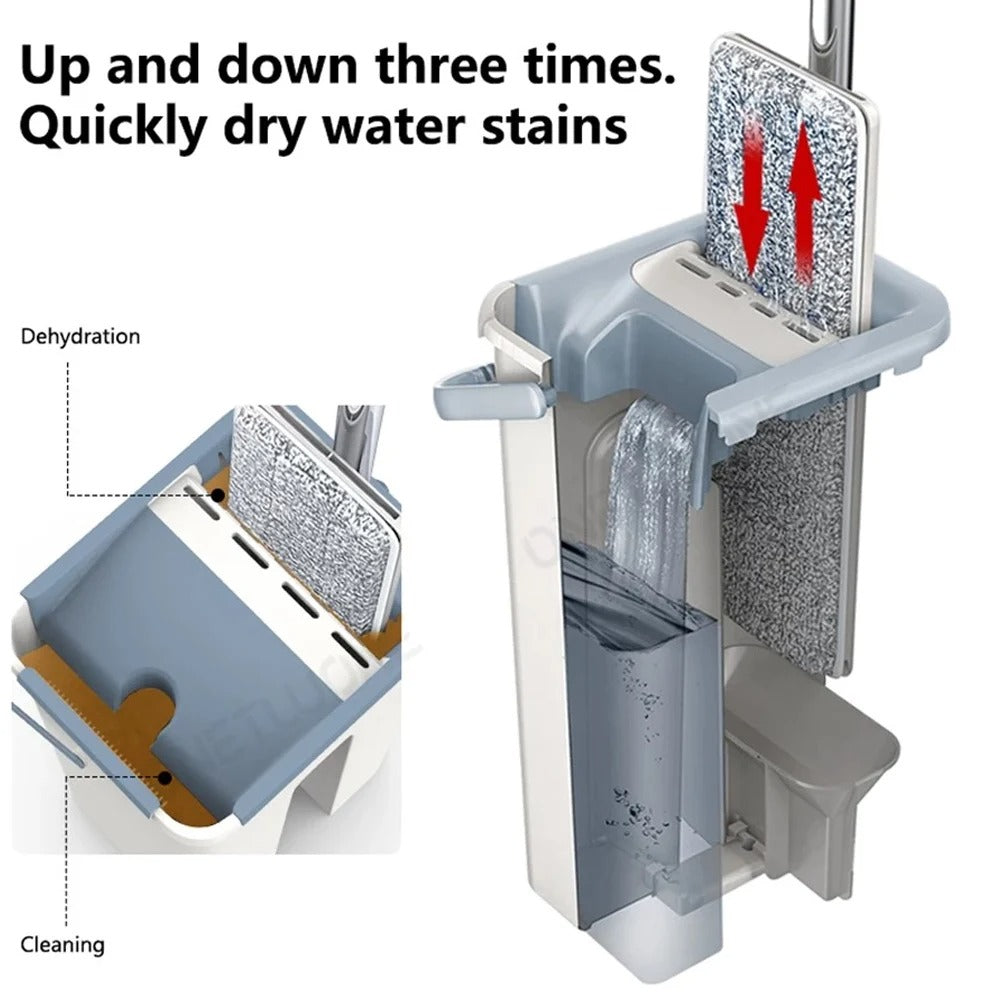 Up and down three times.
Quickly dry water stains

Dehydration

Cleaning